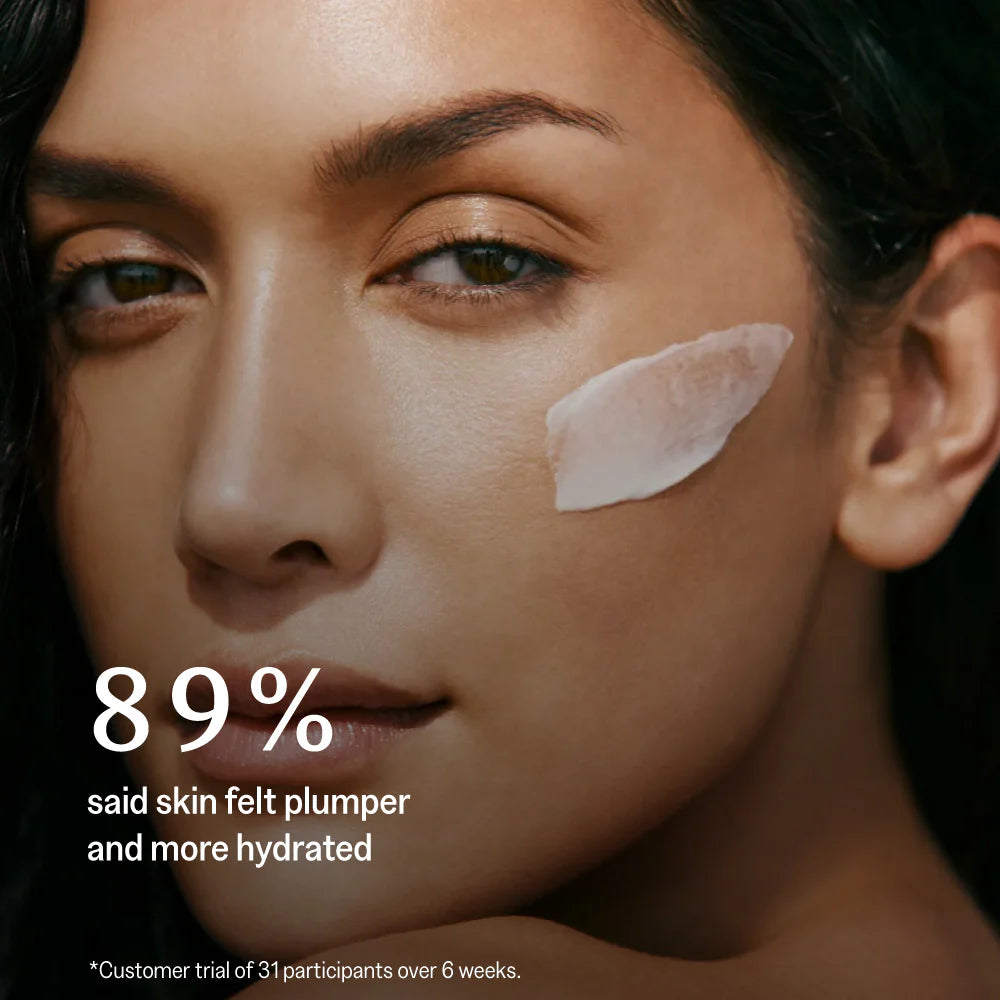 89%
said skin felt plumper and more hydrated

*Customer trial of 31 participants over 6 weeks.