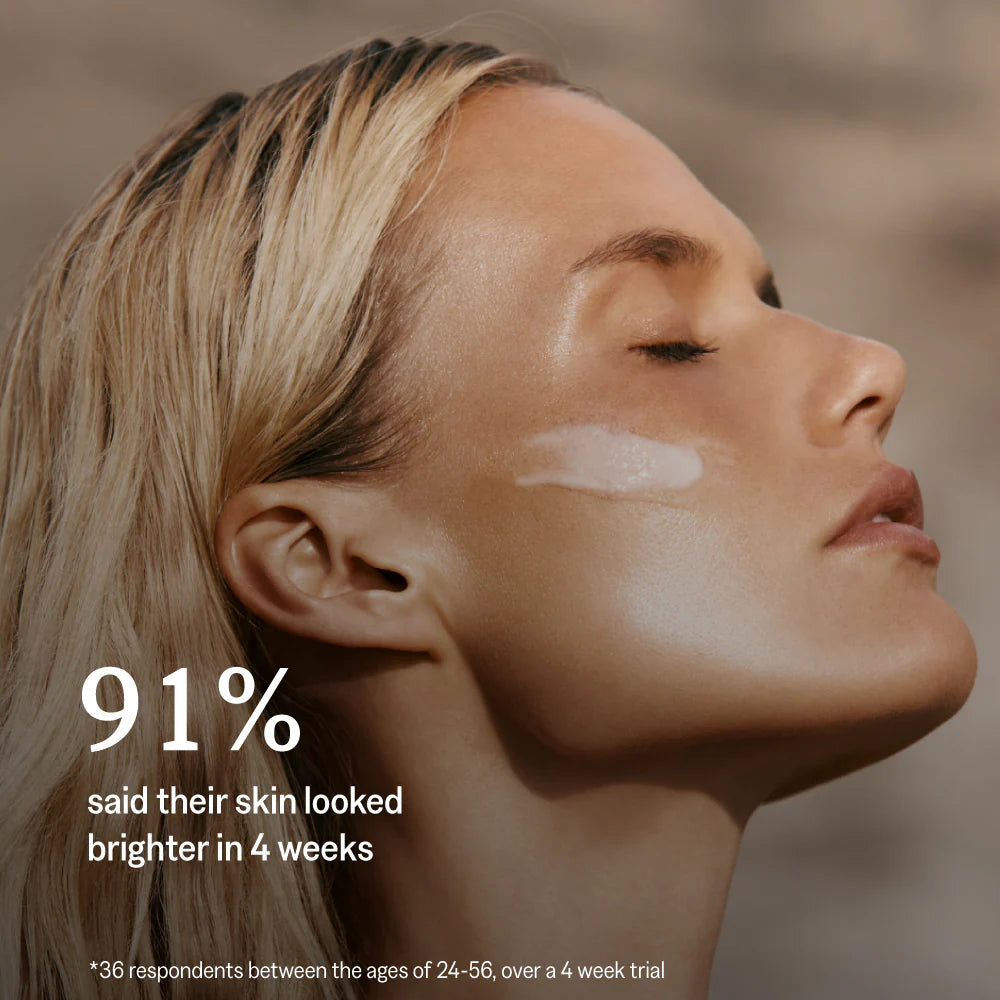 91%

said their skin looked brighter in 4 weeks

*36 respondents between the ages of 24-56, over a 4 week trial