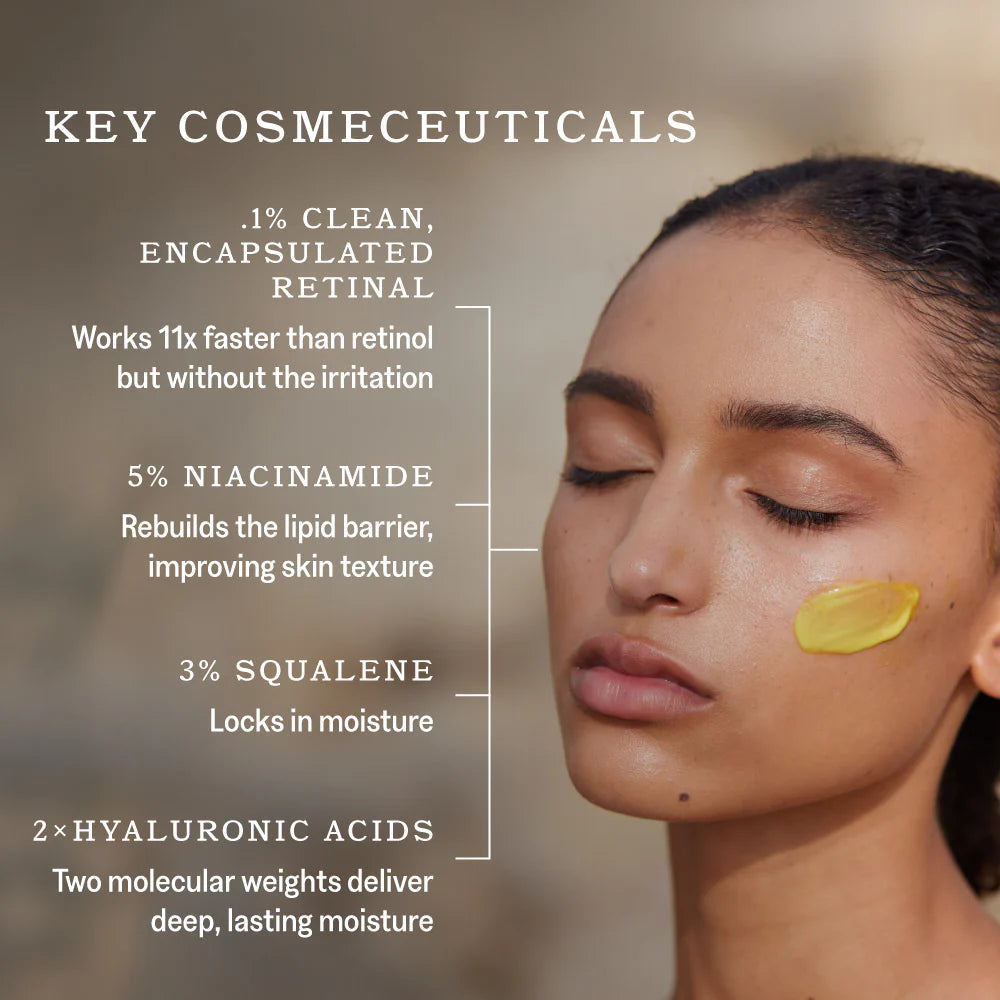 KEY COSMECEUTICALS

.1% CLEAN, ENCAPSULATED RETINAL

Works 11x faster than retinol but without the irritation

5% NIACINAMIDE

Rebuilds the lipid barrier, improving skin texture

3% SQUALENE

Locks in moisture

2×HYALURONIC ACIDS

Two molecular weights deliver deep, lasting moisture